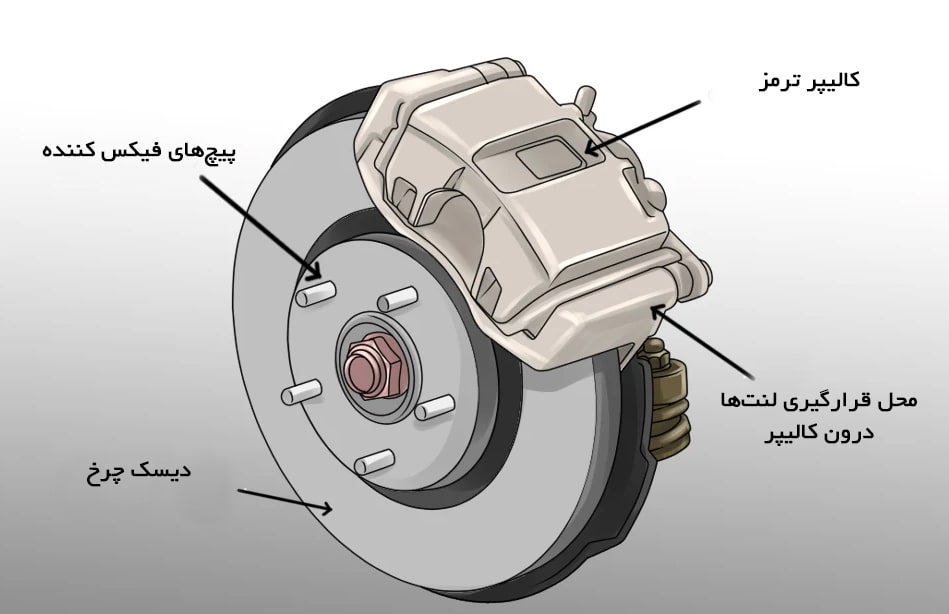 کالیپر ترمز

پیچ‌های فیکس کننده

محل قرارگیری لنت‌ها درون کالیپر

دیسک چرخ